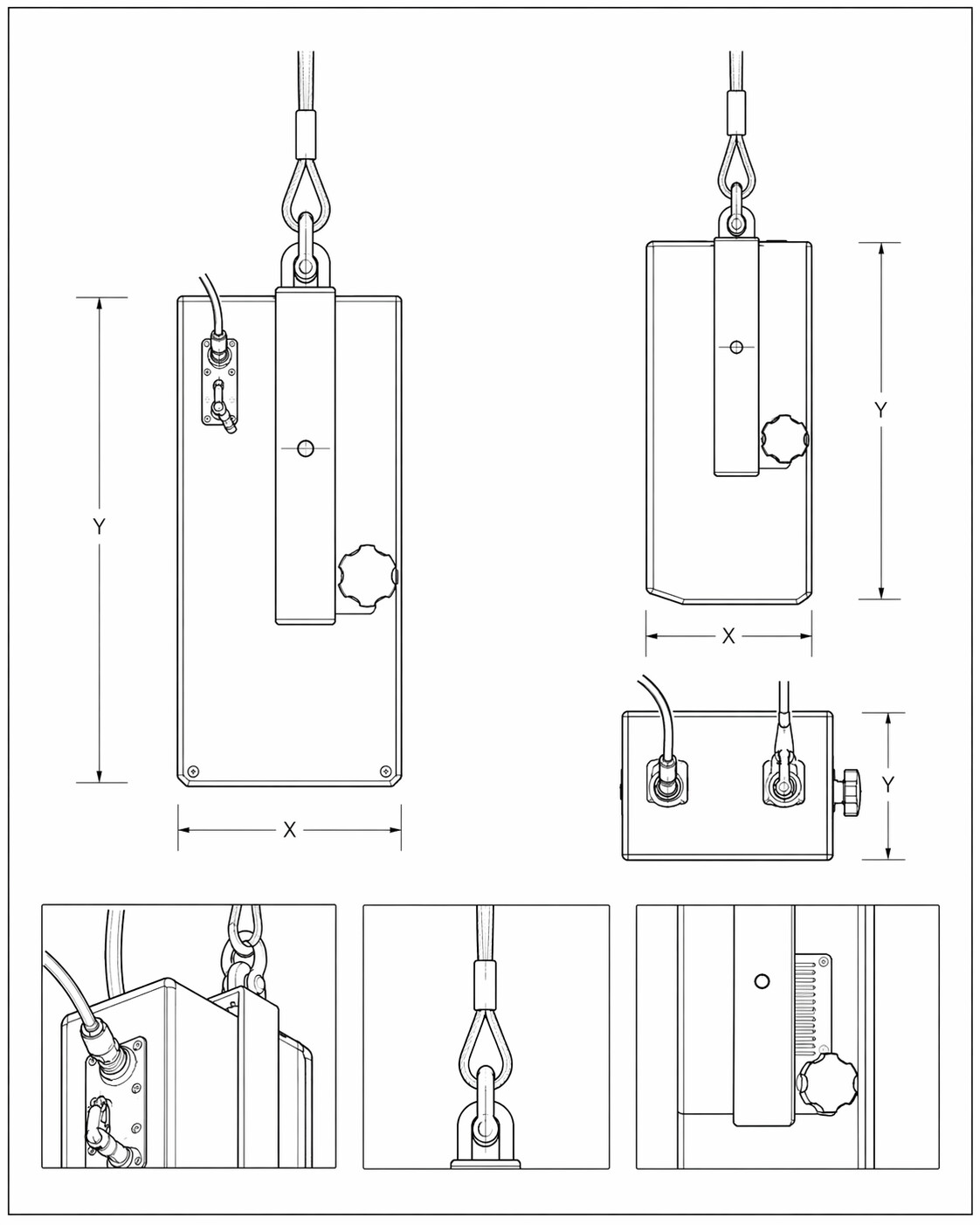 Y

X

Y

X

Y